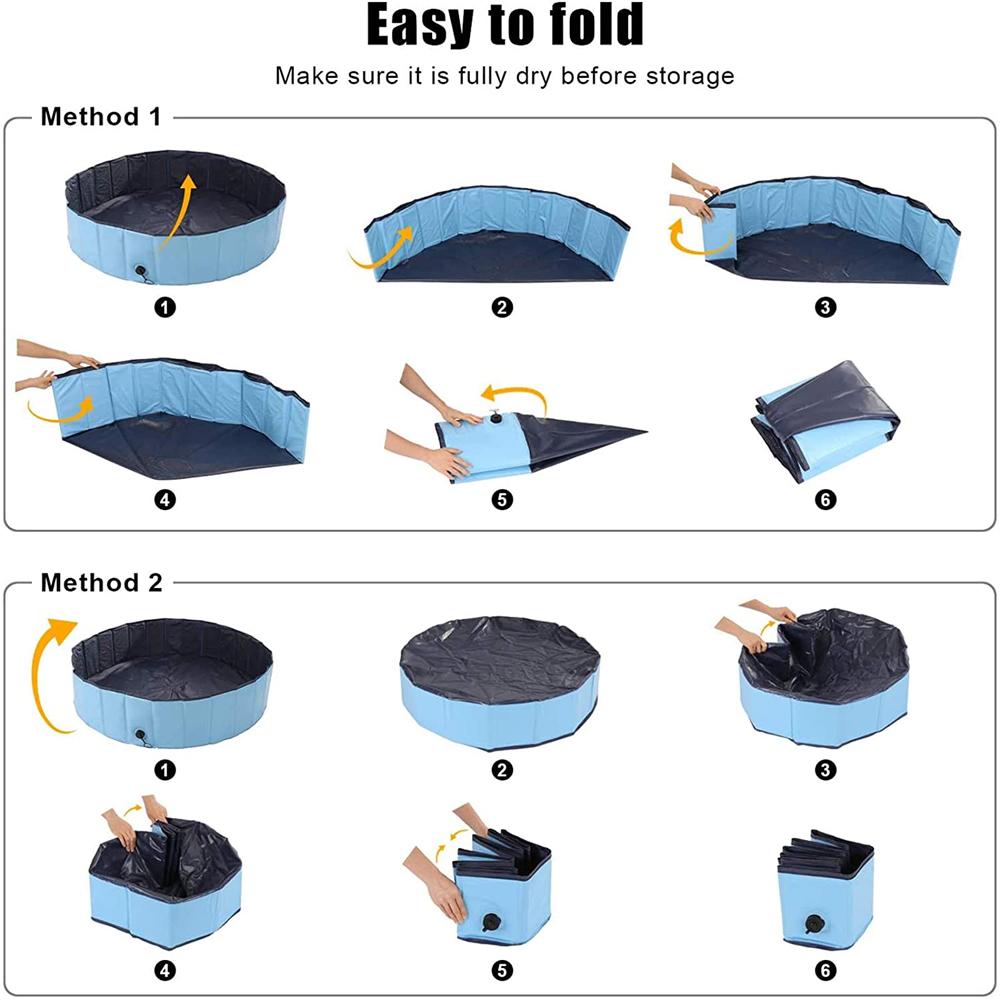 Easy to fold

Make sure it is fully dry before storage

Method 1

1

2

3

4

5

6

Method 2

1

2

3

4

5

6